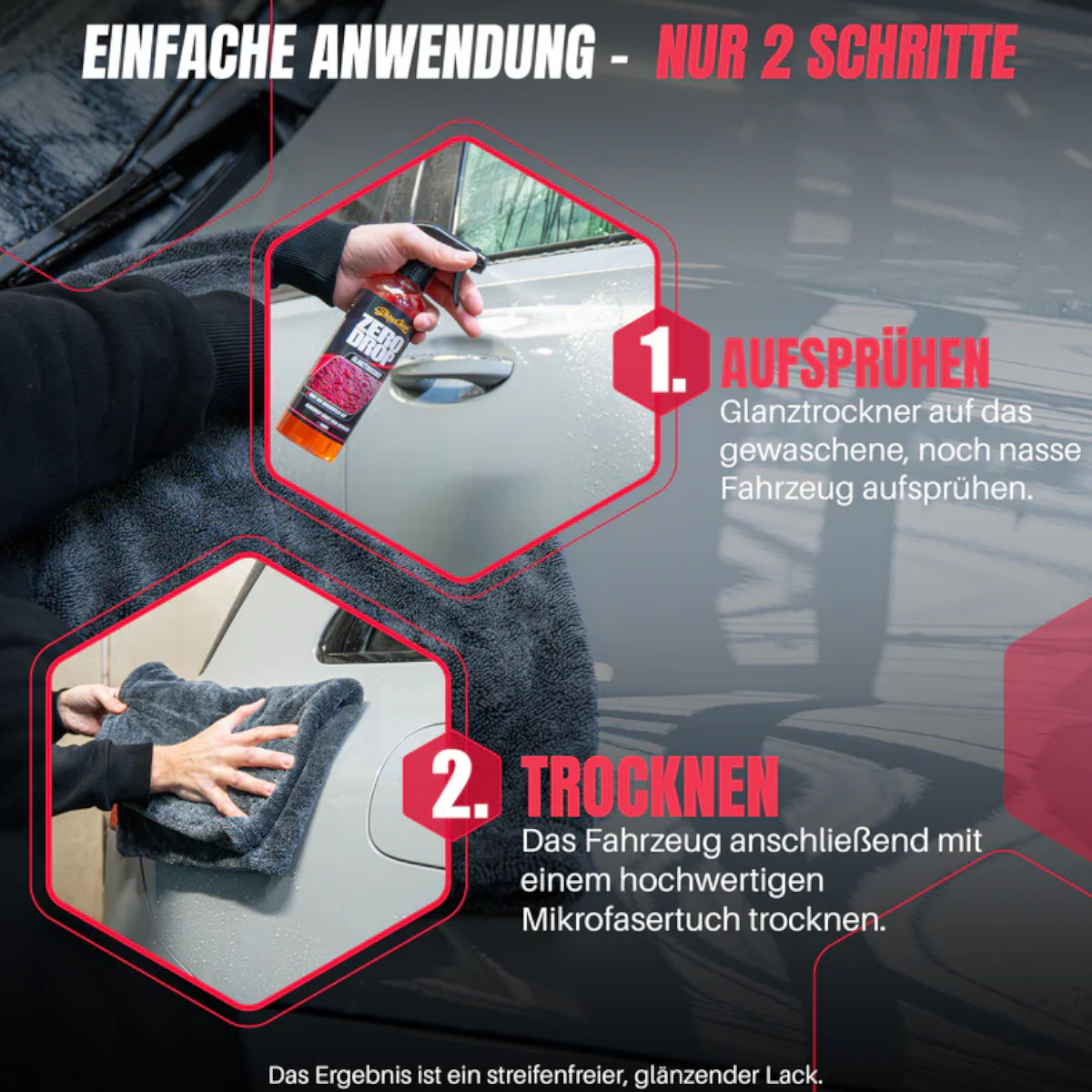 EINFACHE ANWENDUNG - NUR 2 SCHRITTE

ZERO DROP

1. AUFSPRÜHEN
Glanztrockner auf das gewaschene, noch nasse Fahrzeug aufsprühen.

2. TROCKNEN
Das Fahrzeug anschließend mit einem hochwertigen Mikrofasertuch trocknen.

Das Ergebnis ist ein streifenfreier, glänzender Lack.