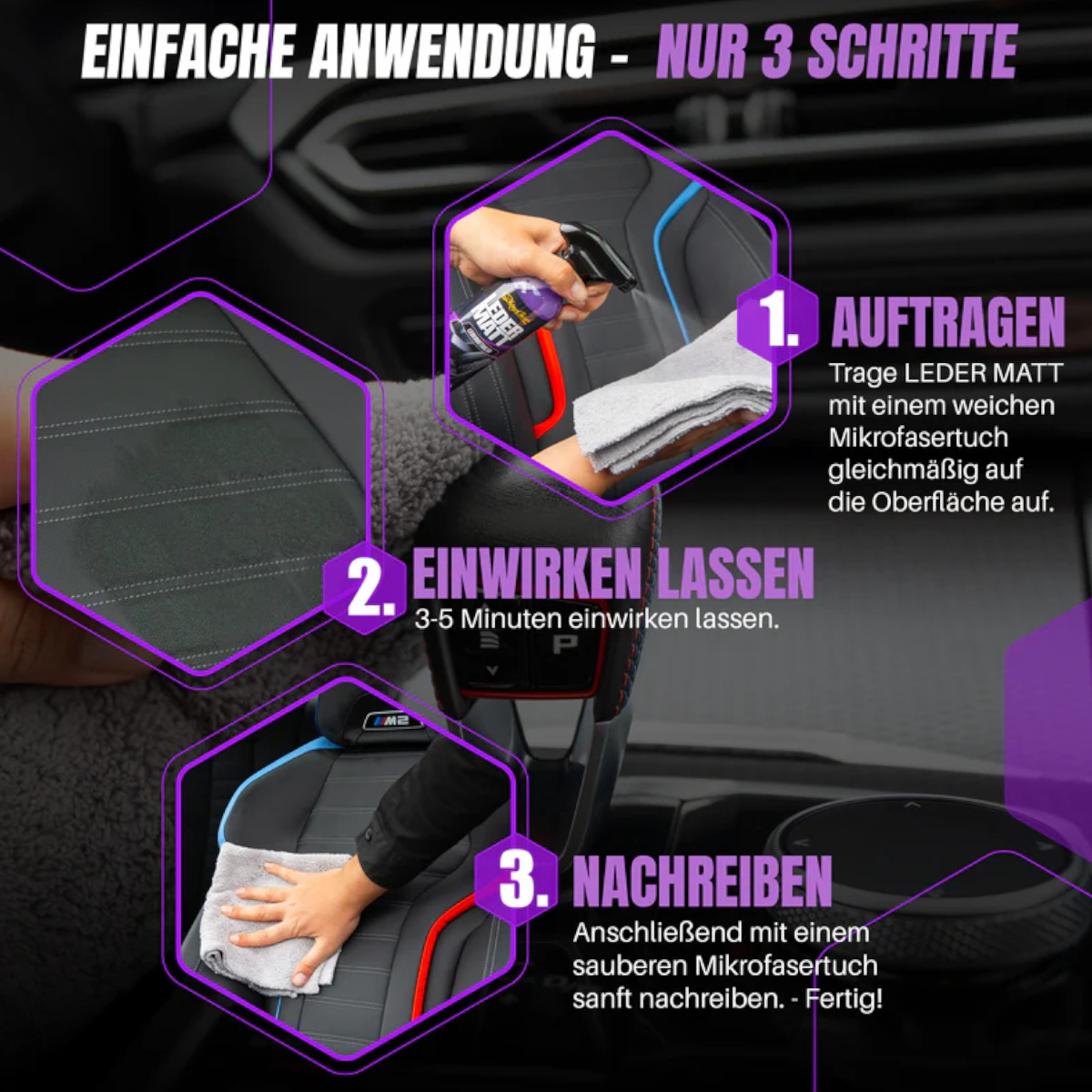 EINFACHE ANWENDUNG - NUR 3 SCHRITTE

LEDER MATT

1. AUFTRAGEN
Trage LEDER MATT mit einem weichen Mikrofasertuch gleichmäßig auf die Oberfläche auf.

2. EINWIRKEN LASSEN
3-5 Minuten einwirken lassen.

P

M2

3. NACHREIBEN
Anschließend mit einem sauberen Mikrofasertuch sanft nachreiben. - Fertig!